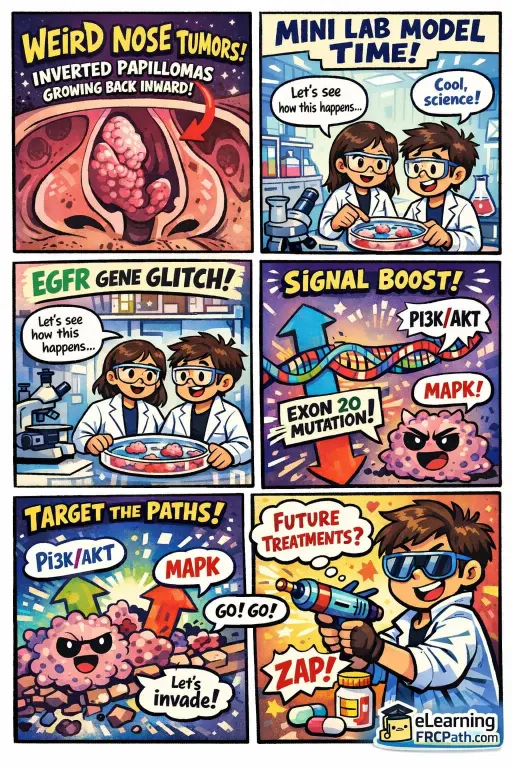 WEIRD NOSE TUMORS!
INVERTED PAPILLOMAS GROWING BACK INWARD!

MINI LAB MODEL TIME!
Let's see how this happens...
Cool, science!

EGFR GENE GLITCH!
Let's see how this happens...

SIGNAL BOOST!
PI3K/AKT
MAPK!
EXON 20 MUTATION!

TARGET THE PATHS!
PI3K/AKT
MAPK
GO! GO!
Let's invade!

FUTURE TREATMENTS?
ZAP!

eLearning FRCPath.com