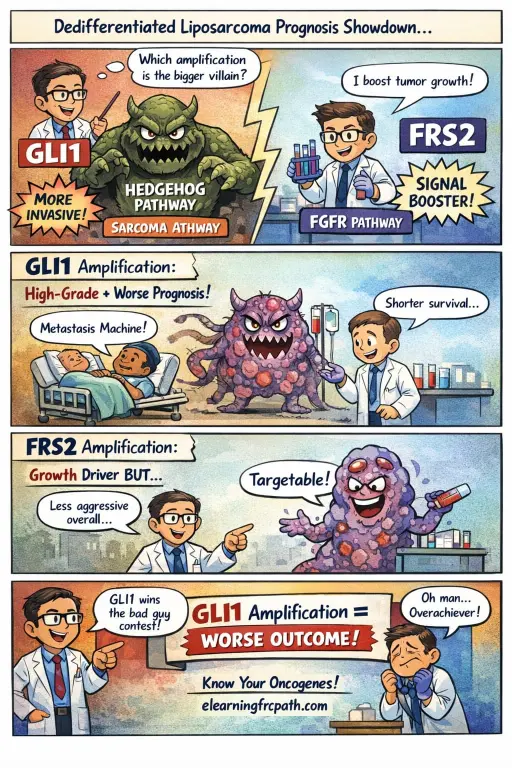 Dedifferentiated Liposarcoma Prognosis Showdown...

Which amplification is the bigger villain?

GLI1

MORE INVASIVE!

HEDGEHOG PATHWAY

SARCOMA ATHWAY

I boost tumor growth!

FRS2

SIGNAL BOOSTER!

FGFR PATHWAY

GLI1 Amplification:

High-Grade + Worse Prognosis!

Metastasis Machine!

Shorter survival...

FRS2 Amplification:

Growth Driver BUT...

Less aggressive overall...

Targetable!

GLI1 wins the bad guy contest!

GLI1 Amplification =

WORSE OUTCOME!

Oh man... Overachiever!

Know Your Oncogenes!

elearningfrcpath.com