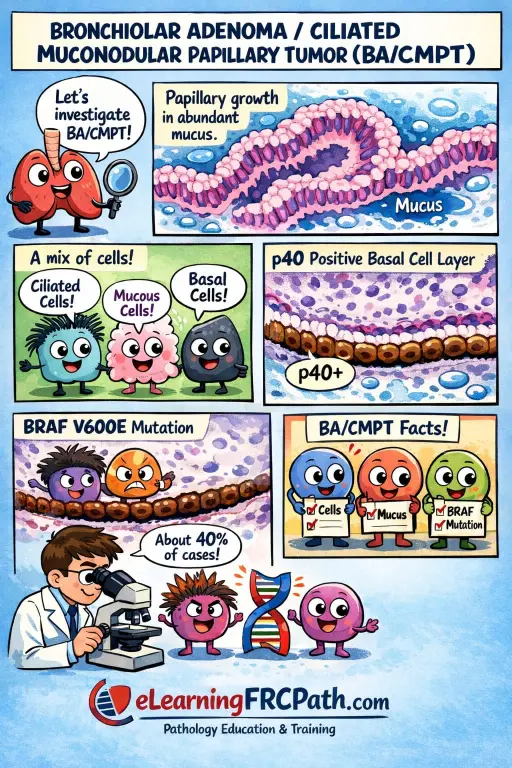 BRONCHIOLAR ADENOMA / CILIATED MUCONODULAR PAPILLARY TUMOR (BA/CMPT)

Let's investigate BA/CMPT!

Papillary growth in abundant mucus.

Mucus

A mix of cells!

Ciliated Cells!

Mucous Cells!

Basal Cells!

p40 Positive Basal Cell Layer

p40+

BRAF V600E Mutation

About 40% of cases!

BA/CMPT Facts!

Cells

Mucus

BRAF Mutation

eLearningFRCPath.com

Pathology Education & Training